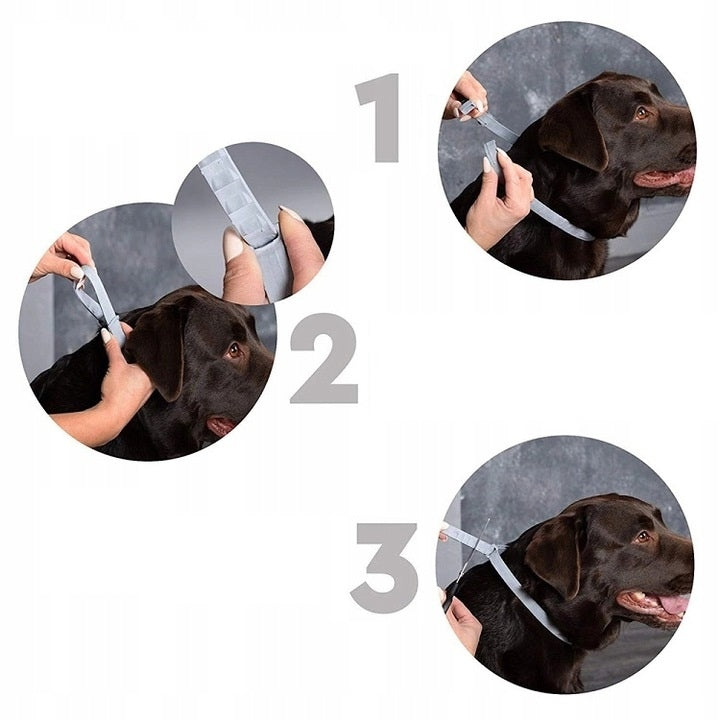 1

2

3