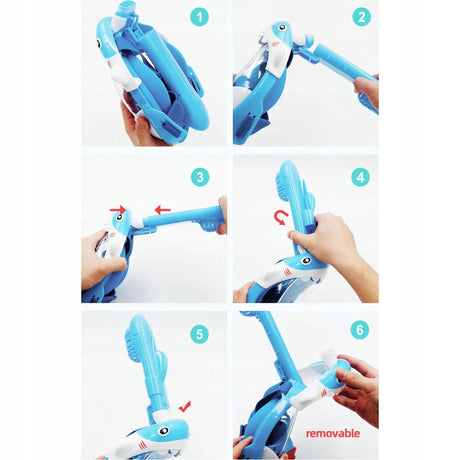 1

2

3

4

5

6

removable