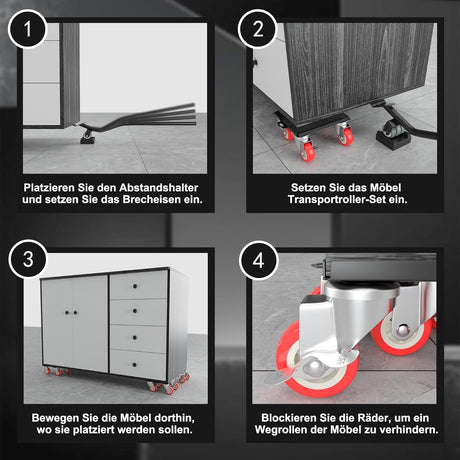 1

Platzieren Sie den Abstandshalter und setzen Sie das Brecheisen ein.

2

Setzen Sie das Möbel Transportroller-Set ein.

3

Bewegen Sie die Möbel dorthin, wo sie platziert werden sollen.

4

Blockieren Sie die Räder, um ein Wegrollen der Möbel zu verhindern.