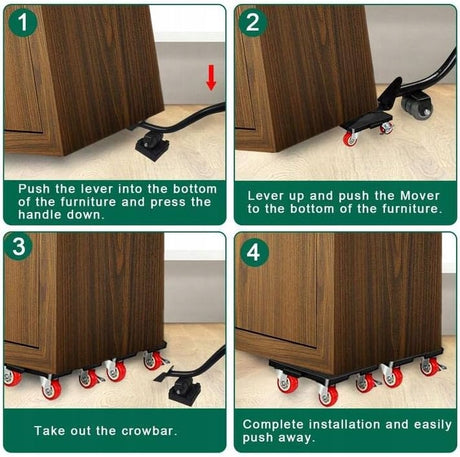 1

Push the lever into the bottom of the furniture and press the handle down.

2

Lever up and push the Mover to the bottom of the furniture.

3

Take out the crowbar.

4

Complete installation and easily push away.